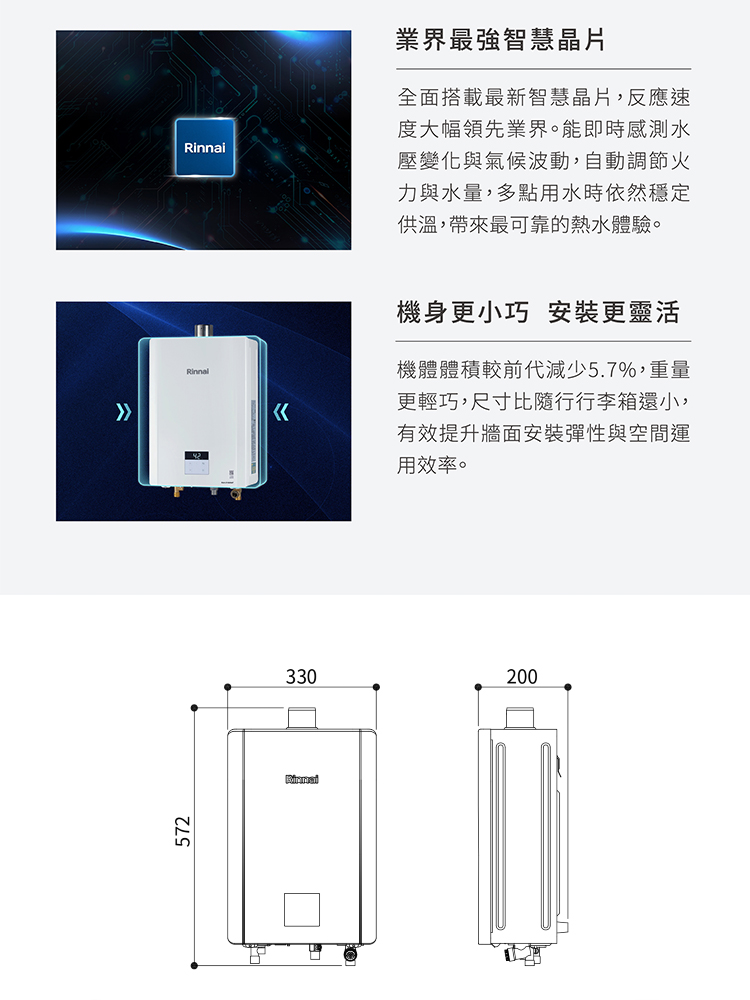 Rinnai

業界最強智慧晶片

全面搭載最新智慧晶片，反應速度大幅領先業界。能即時感測水壓變化與氣候波動，自動調節火力與水量，多點用水時依然穩定供溫，帶來最可靠的熱水體驗。

Rinnai

42

機身更小巧 安裝更靈活

機體體積較前代減少5.7%，重量更輕巧，尺寸比隨行行李箱還小，有效提升牆面安裝彈性與空間運用效率。

330

200

572

Rinnai