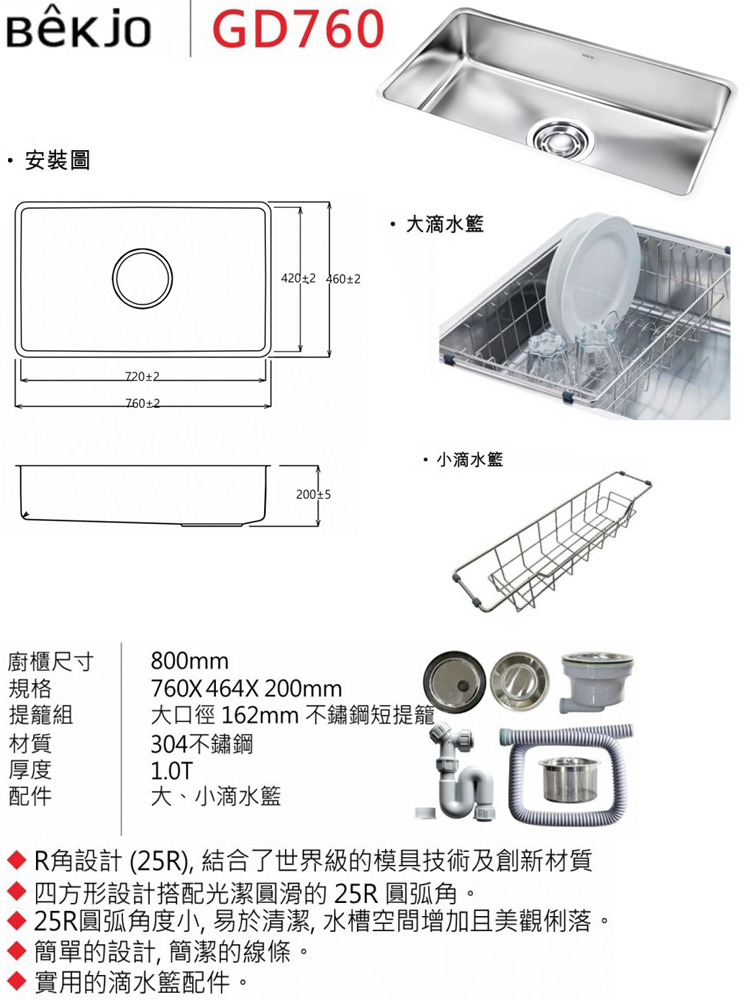 BêKJO GD760

• 安裝圖

420±2 460±2

720±2

760±2

200±5

• 大滴水籃

• 小滴水籃

| 廚櫃尺寸 | 800mm |
|---|---|
| 規格 | 760X 464X 200mm |
| 提籠組 | 大口徑 162mm 不鏽鋼短提籠 |
| 材質 | 304不鏽鋼 |
| 厚度 | 1.0T |
| 配件 | 大、小滴水籃 |

◆ R角設計 (25R), 結合了世界級的模具技術及創新材質
◆ 四方形設計搭配光潔圓滑的 25R 圓弧角。
◆ 25R圓弧角度小, 易於清潔, 水槽空間增加且美觀俐落。
◆ 簡單的設計, 簡潔的線條。
◆ 實用的滴水籃配件。